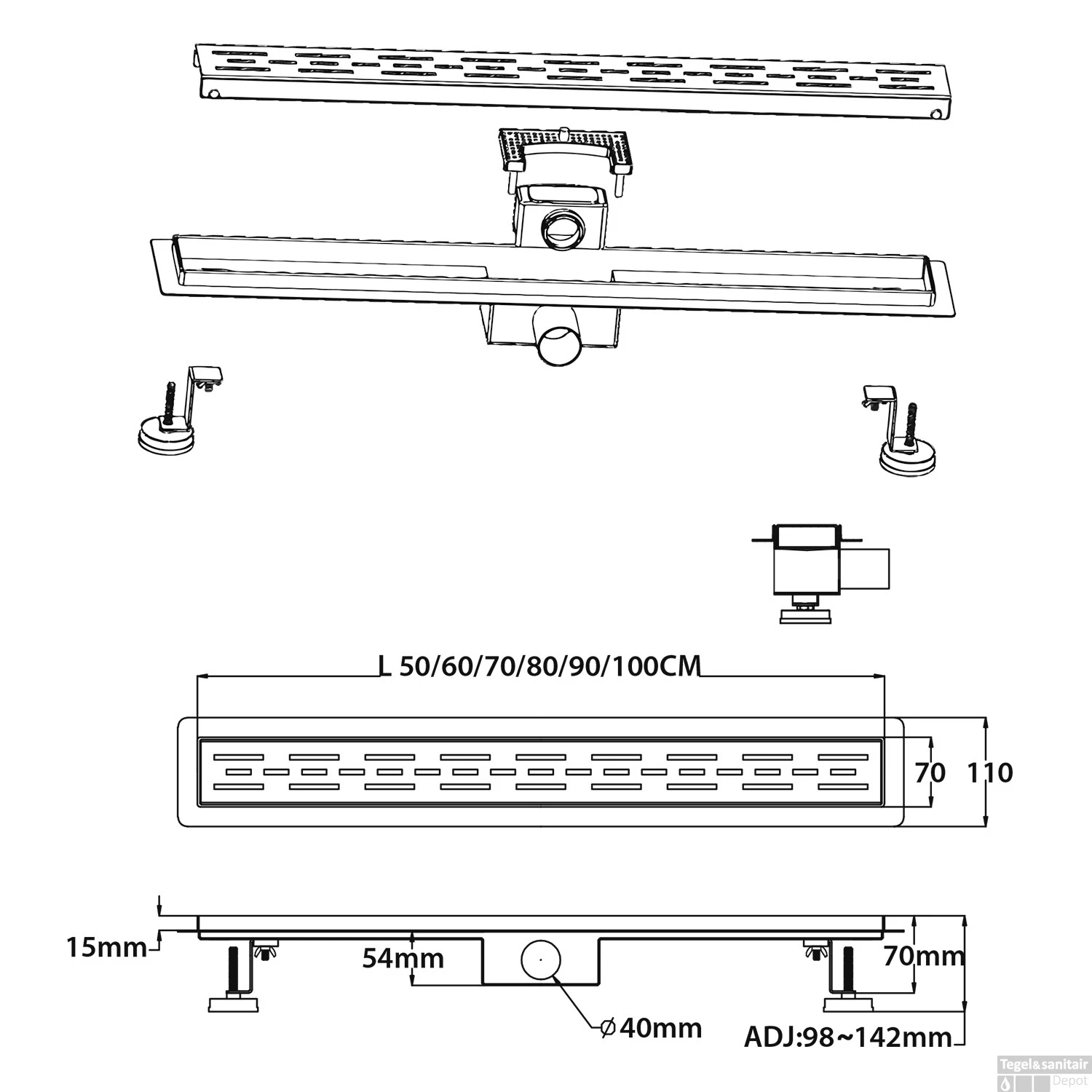 L 50/60/70/80/90/100CM

70 110

15mm

54mm

70mm

$\varnothing$40mm

ADJ:98~142mm

Tegel&sanitair Depot